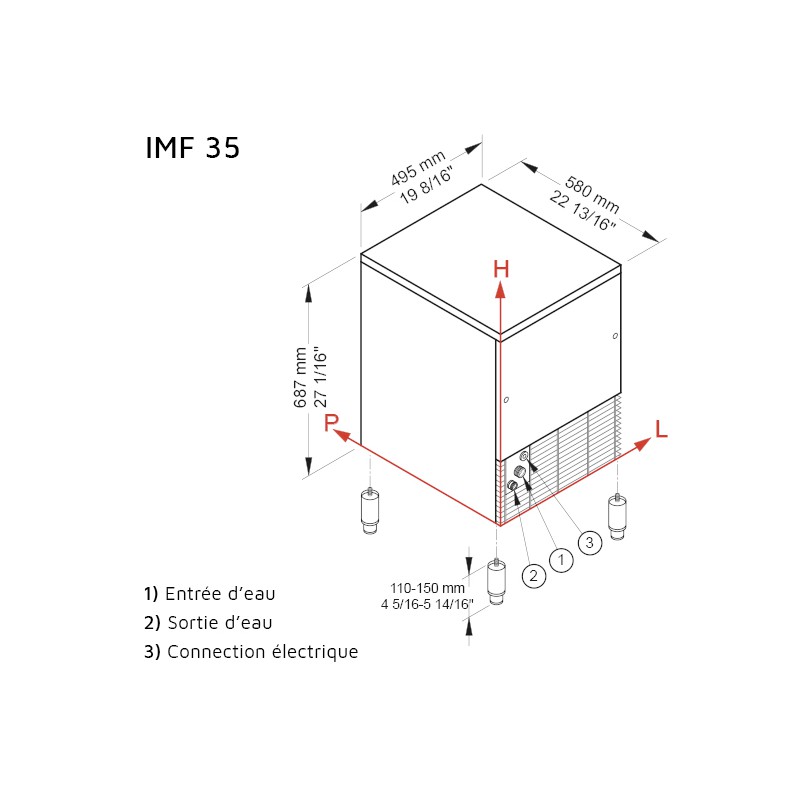 IMF 35

495 mm
19 8/16"

580 mm
22 13/16"

H

687 mm
27 1/16"

P

L

3

1

2

110-150 mm
4 5/16-5 14/16"

1) Entrée d'eau
2) Sortie d'eau
3) Connection électrique